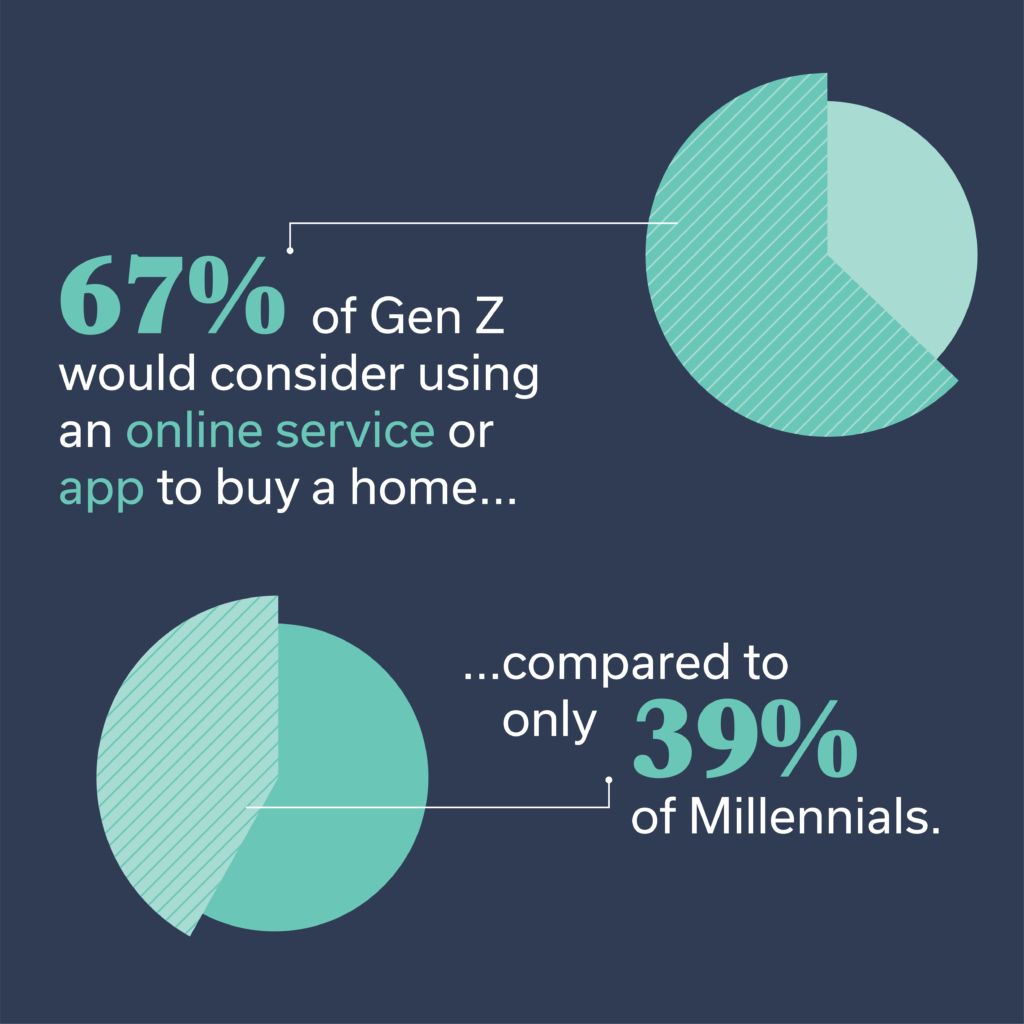 67% of Gen Z would consider using an online service or app to buy a home...

...compared to only 39% of Millennials.