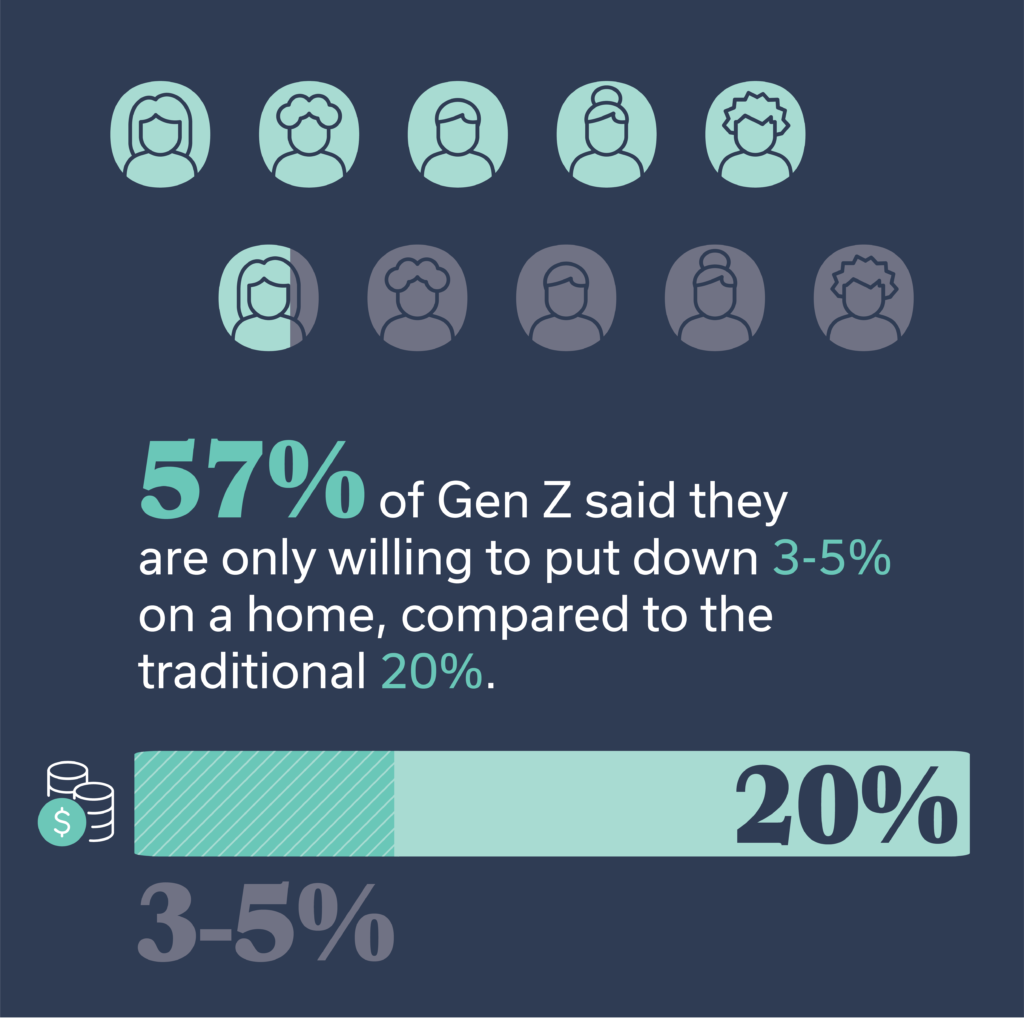 57% of Gen Z said they are only willing to put down 3-5% on a home, compared to the traditional 20%.

$

20%

3-5%