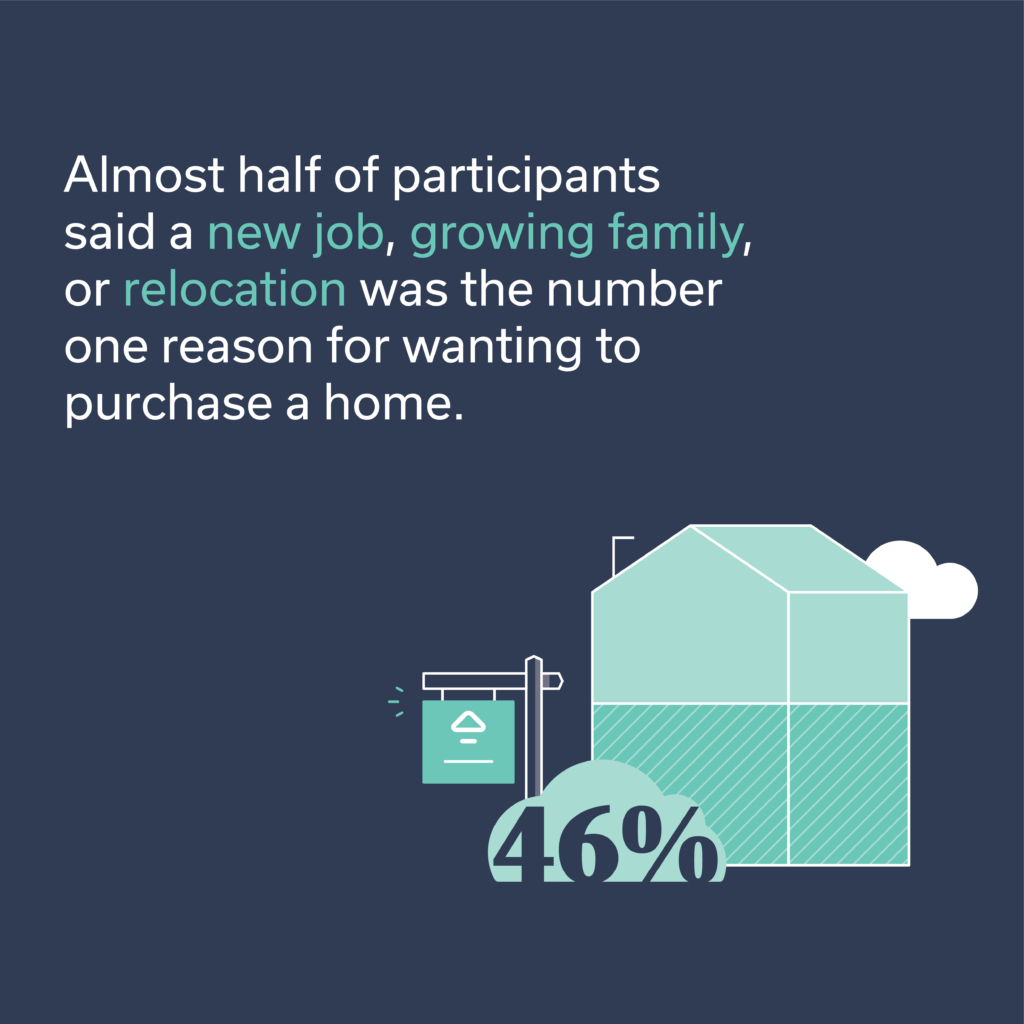 Almost half of participants said a new job, growing family, or relocation was the number one reason for wanting to purchase a home.

46%