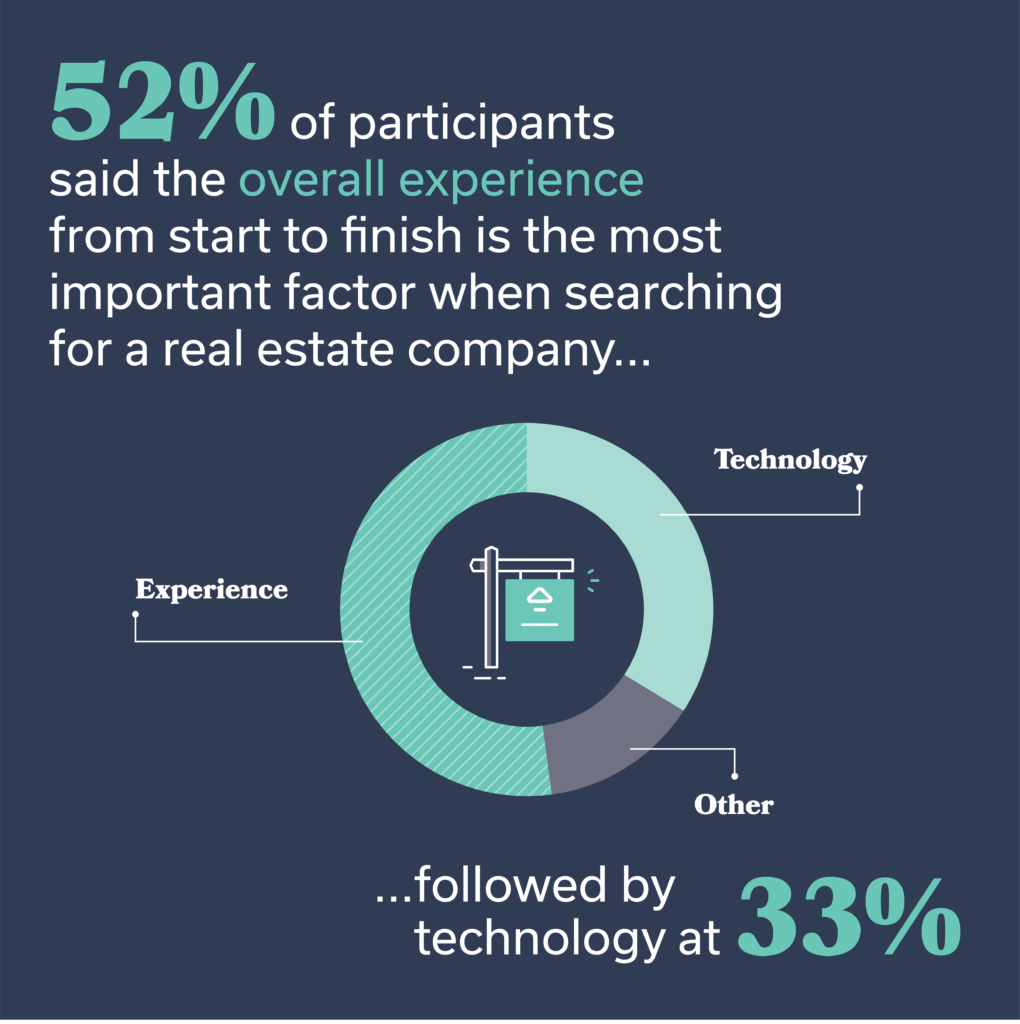 52% of participants said the overall experience from start to finish is the most important factor when searching for a real estate company...

Technology

Experience

Other

...followed by technology at 33%