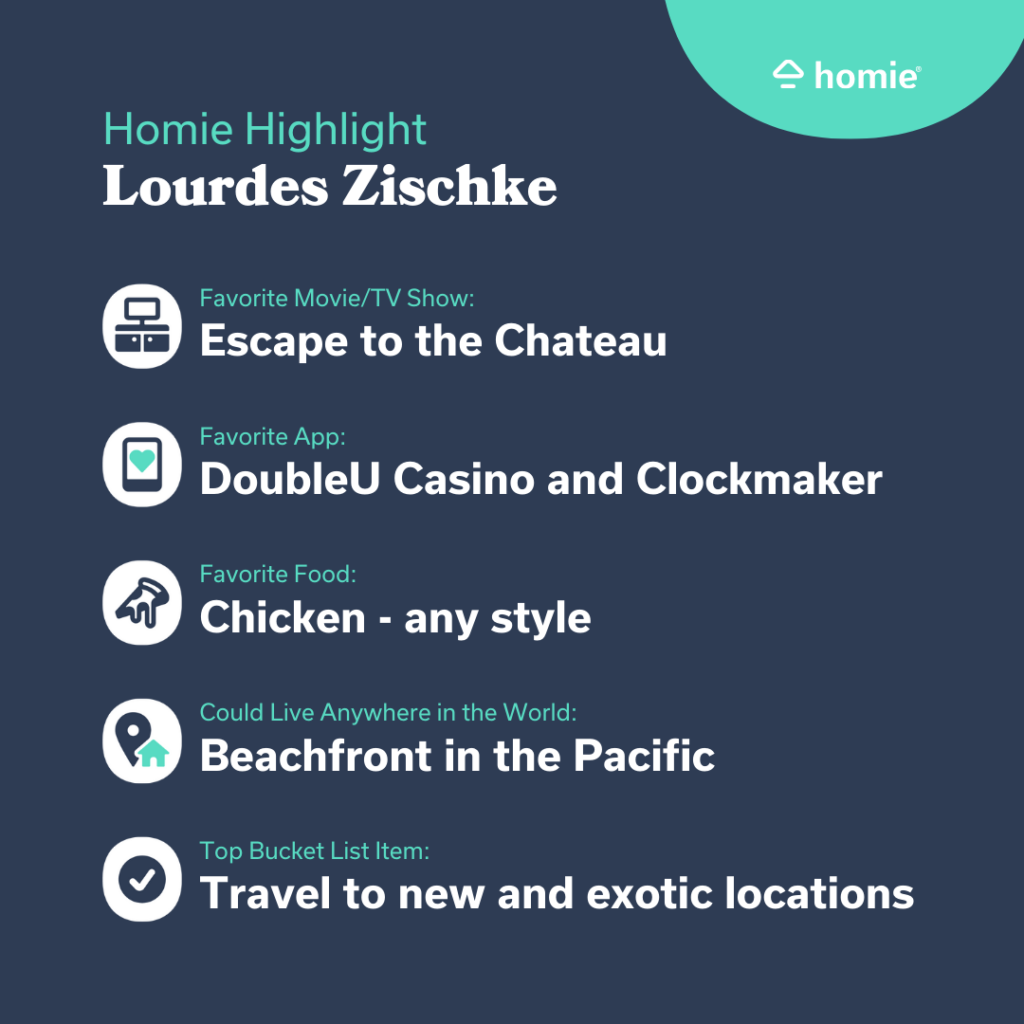 homie®

Homie Highlight
Lourdes Zischke

Favorite Movie/TV Show:
Escape to the Chateau

Favorite App:
DoubleU Casino and Clockmaker

Favorite Food:
Chicken - any style

Could Live Anywhere in the World:
Beachfront in the Pacific

Top Bucket List Item:
Travel to new and exotic locations